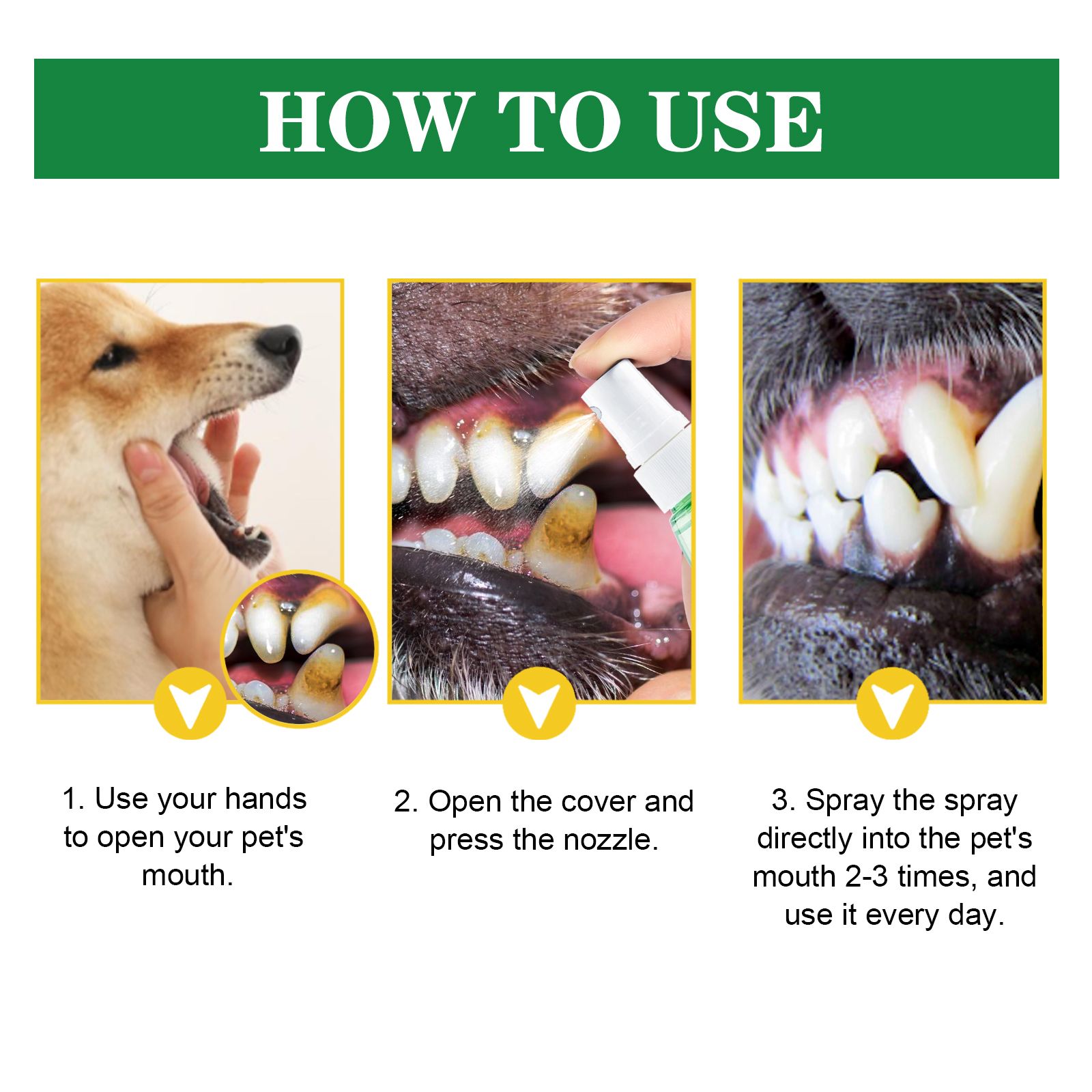 HOW TO USE

1. Use your hands to open your pet's mouth.

2. Open the cover and press the nozzle.

3. Spray the spray directly into the pet's mouth 2-3 times, and use it every day.